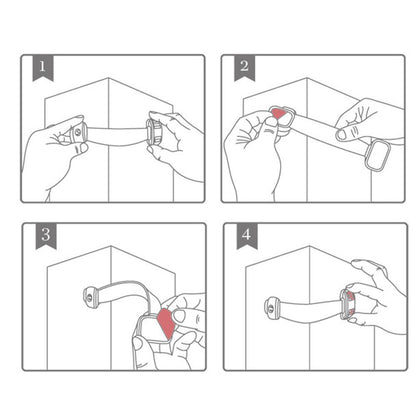 1

2

3

4